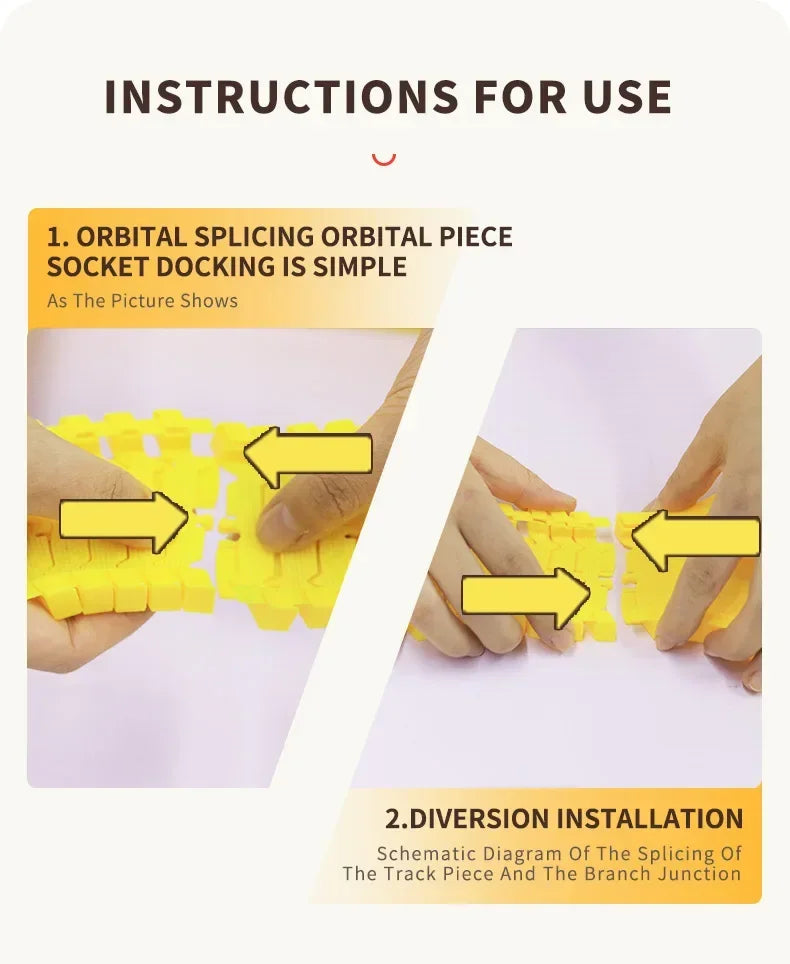 INSTRUCTIONS FOR USE

1. ORBITAL SPLICING ORBITAL PIECE SOCKET DOCKING IS SIMPLE

As The Picture Shows

2.DIVERSION INSTALLATION

Schematic Diagram Of The Splicing Of The Track Piece And The Branch Junction